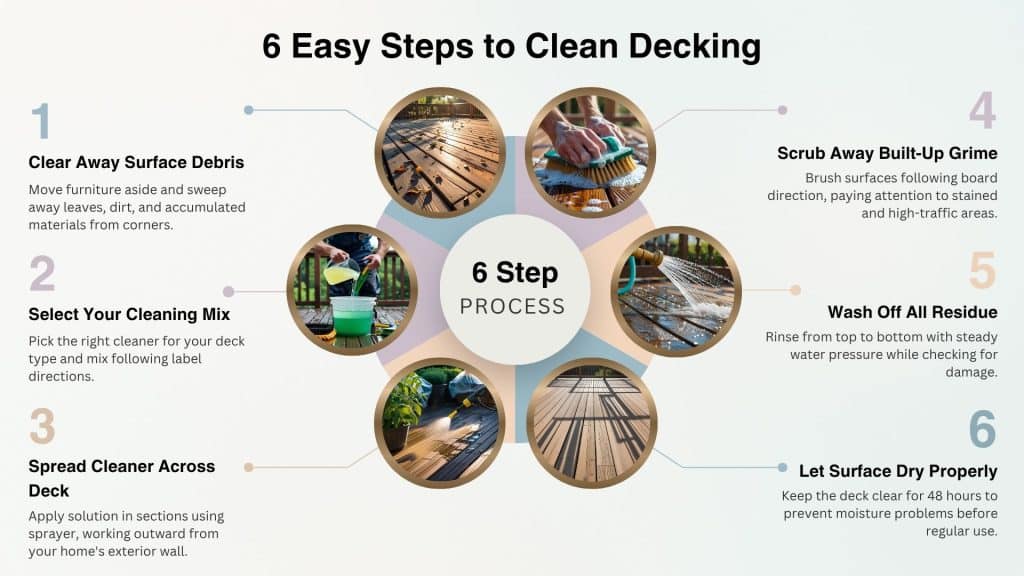 6 Easy Steps to Clean Decking

1

Clear Away Surface Debris

Move furniture aside and sweep away leaves, dirt, and accumulated materials from corners.

2

Select Your Cleaning Mix

Pick the right cleaner for your deck type and mix following label directions.

3

Spread Cleaner Across Deck

Apply solution in sections using sprayer, working outward from your home's exterior wall.

6 Step
PROCESS

4

Scrub Away Built-Up Grime

Brush surfaces following board direction, paying attention to stained and high-traffic areas.

5

Wash Off All Residue

Rinse from top to bottom with steady water pressure while checking for damage.

6

Let Surface Dry Properly

Keep the deck clear for 48 hours to prevent moisture problems before regular use.